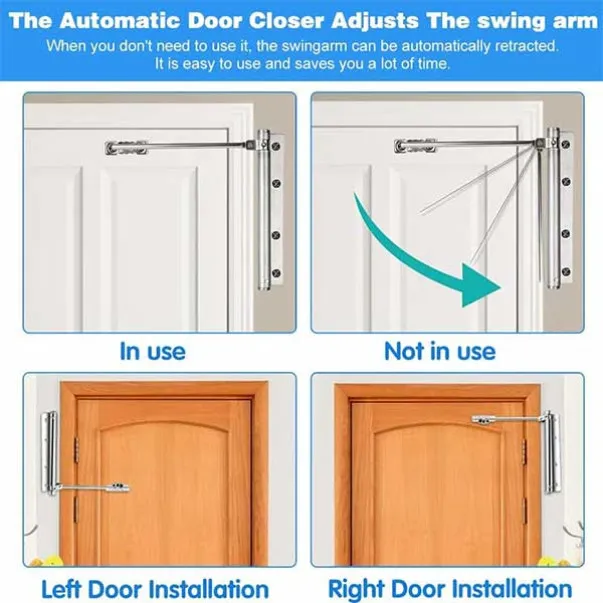 The Automatic Door Closer Adjusts The swing arm

When you don't need to use it, the swingarm can be automatically retracted. It is easy to use and saves you a lot of time.

In use

Not in use

Left Door Installation

Right Door Installation