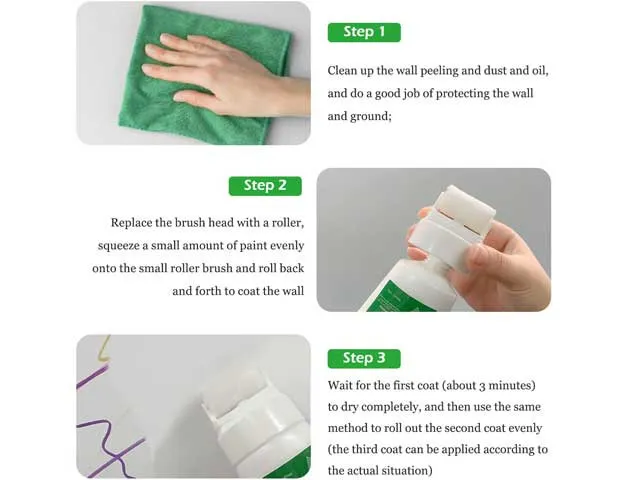 Step 1

Clean up the wall peeling and dust and oil, and do a good job of protecting the wall and ground;

Step 2

Replace the brush head with a roller, squeeze a small amount of paint evenly onto the small roller brush and roll back and forth to coat the wall

Step 3

Wait for the first coat (about 3 minutes) to dry completely, and then use the same method to roll out the second coat evenly (the third coat can be applied according to the actual situation)